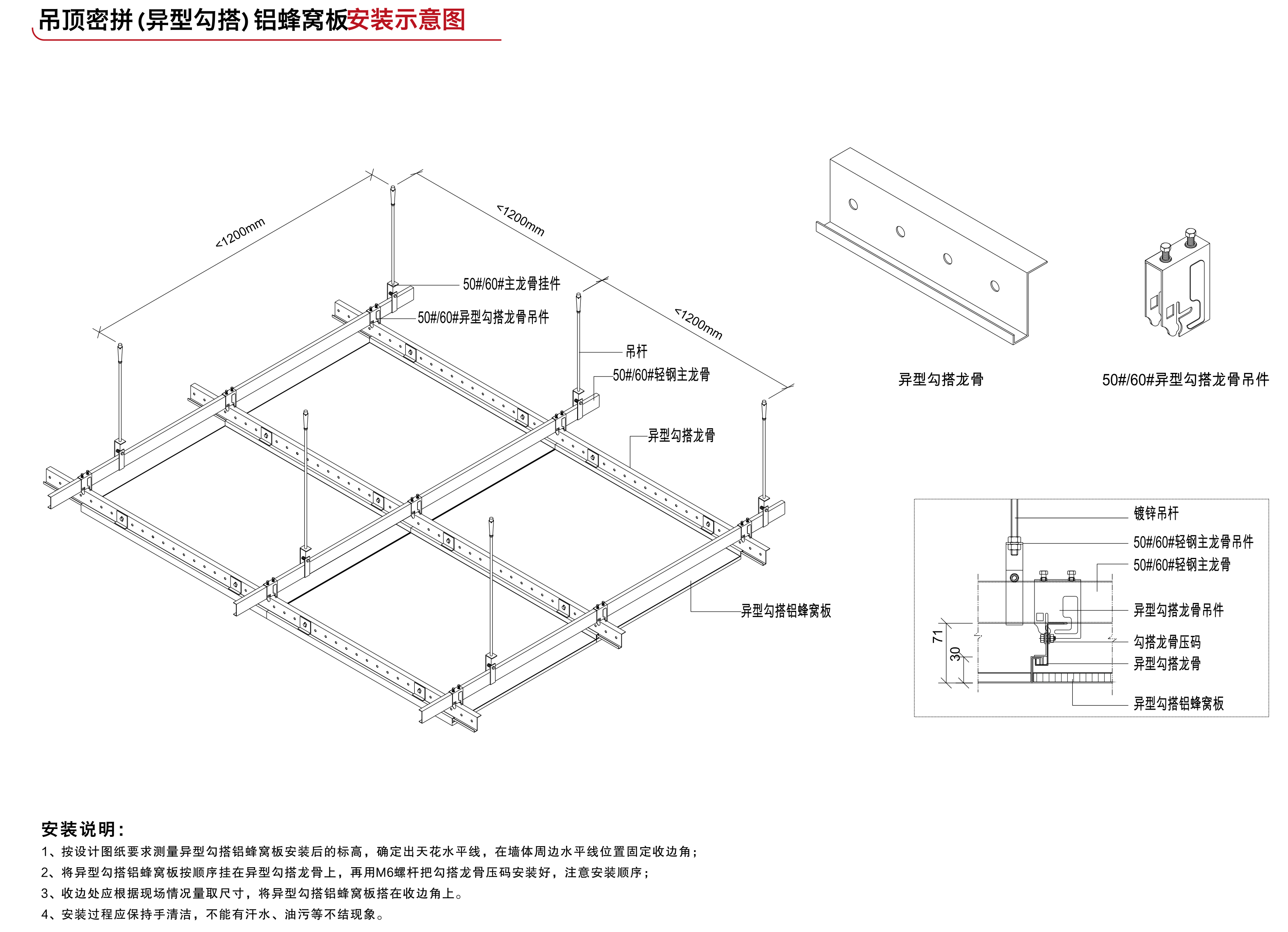 吊顶密拼(异型勾搭)铝蜂窝板安装示意图

<1200mm

<1200mm

<1200mm

50#/60#主龙骨挂件

50#/60#异型勾搭龙骨吊件

吊杆

50#/60#轻钢主龙骨

异型勾搭龙骨

异型勾搭铝蜂窝板

异型勾搭龙骨

50#/60#异型勾搭龙骨吊件

镀锌吊杆

50#/60#轻钢主龙骨吊件

50#/60#轻钢主龙骨

异型勾搭龙骨吊件

勾搭龙骨压码

异型勾搭龙骨

异型勾搭铝蜂窝板

71

30

安装说明:

1、按设计图纸要求测量异型勾搭铝蜂窝板安装后的标高，确定出天花水平线，在墙体周边水平线位置固定收边角;

2、将异型勾搭铝蜂窝板按顺序挂在异型勾搭龙骨上，再用M6螺杆把勾搭龙骨压码安装好，注意安装顺序;

3、收边处应根据现场情况量取尺寸，将异型勾搭铝蜂窝板搭在收边角上。

4、安装过程应保持手清洁，不能有汗水、油污等不结现象。